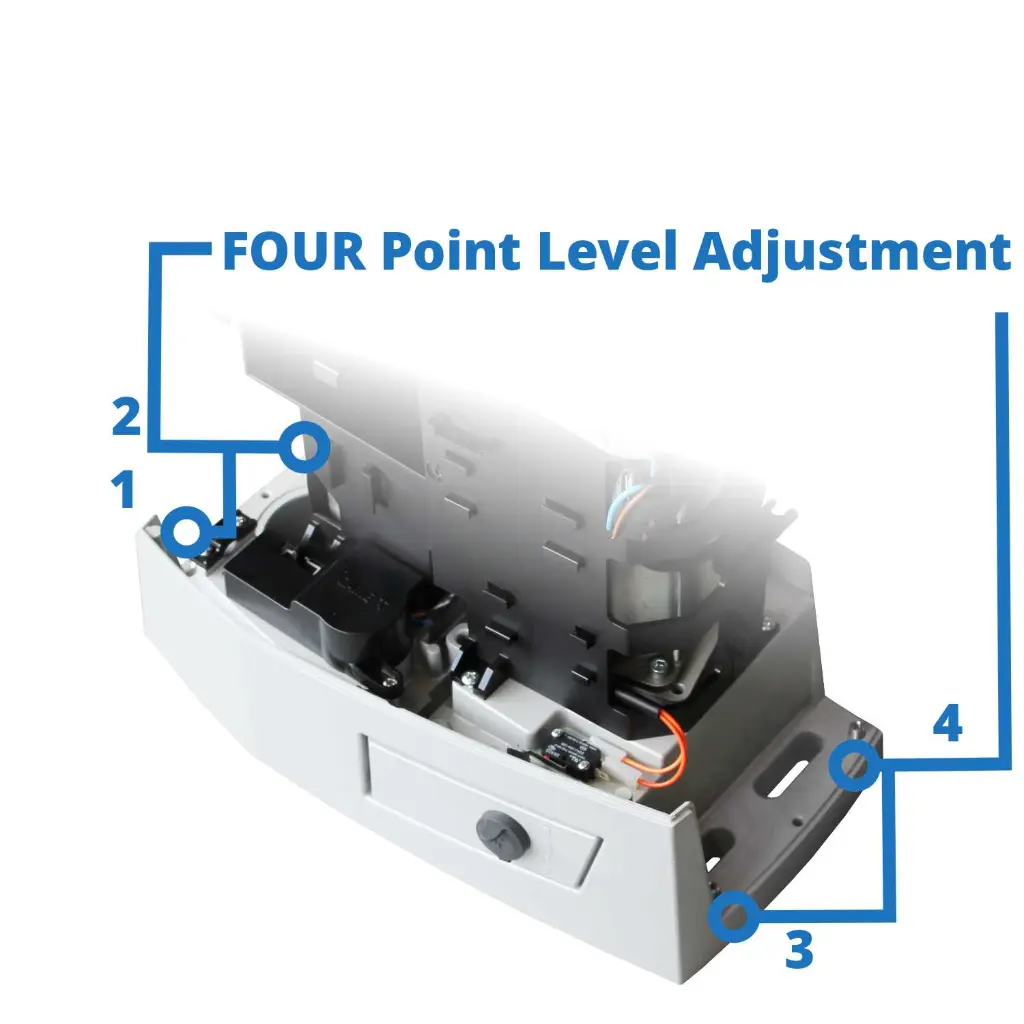 FOUR Point Level Adjustment

2

1

4

3