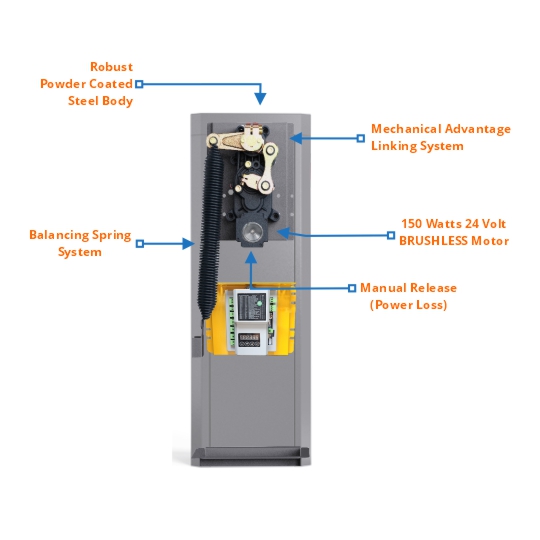 Robust Powder Coated Steel Body

Mechanical Advantage Linking System

Balancing Spring System

150 Watts 24 Volt BRUSHLESS Motor

Manual Release (Power Loss)