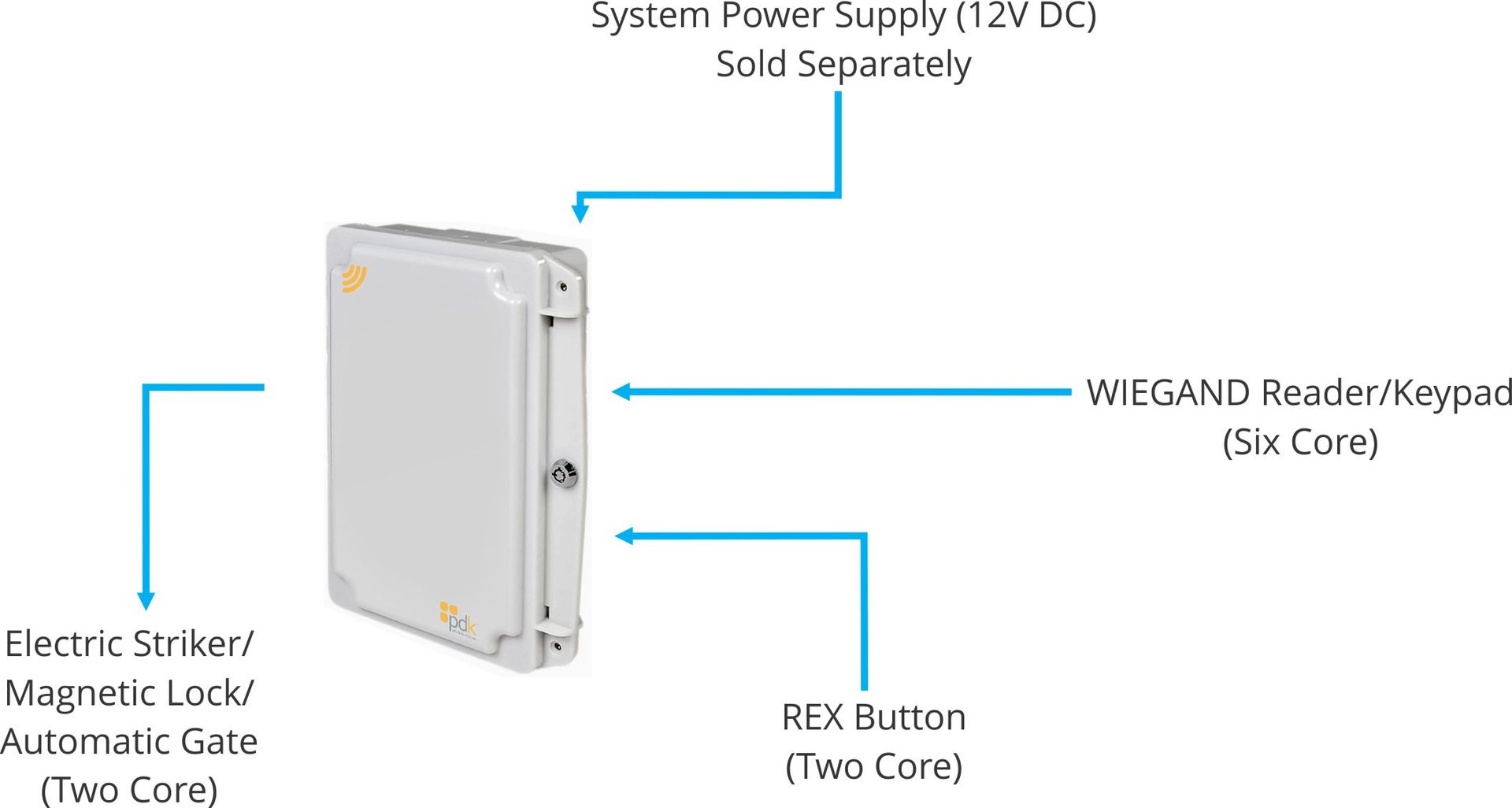 System Power Supply (12V DC)
Sold Separately

WIEGAND Reader/Keypad
(Six Core)

pdk

Electric Striker/
Magnetic Lock/
Automatic Gate
(Two Core)

REX Button
(Two Core)