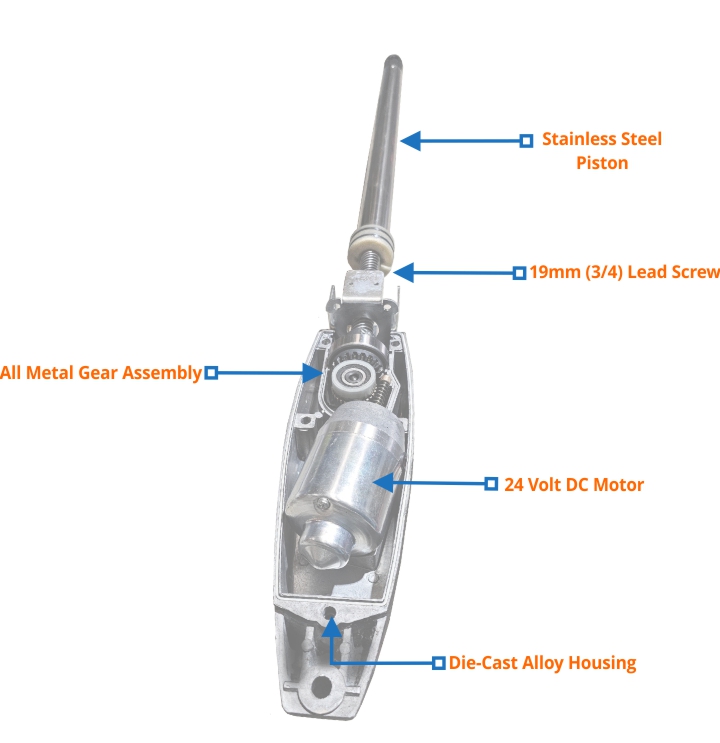 Stainless Steel Piston

19mm (3/4) Lead Screw

All Metal Gear Assembly

24 Volt DC Motor

Die-Cast Alloy Housing