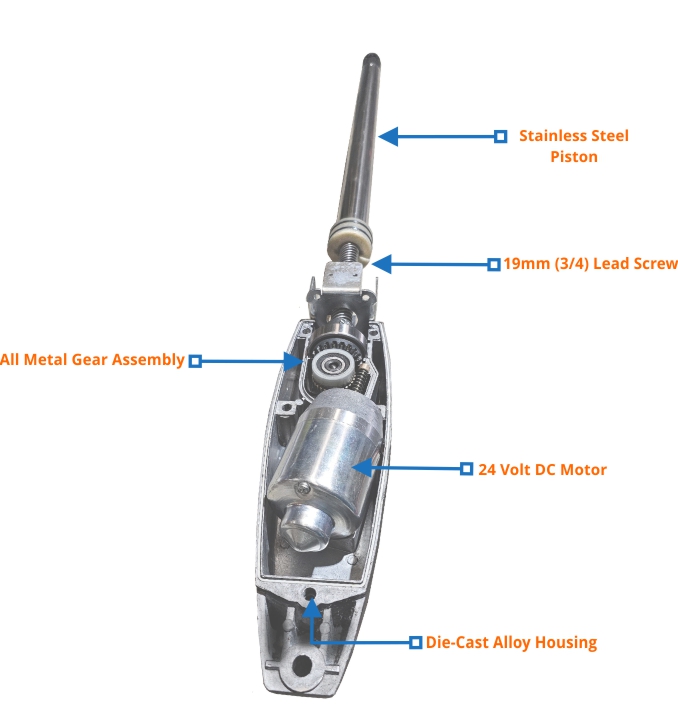 Stainless Steel Piston

19mm (3/4) Lead Screw

All Metal Gear Assembly

24 Volt DC Motor

Die-Cast Alloy Housing