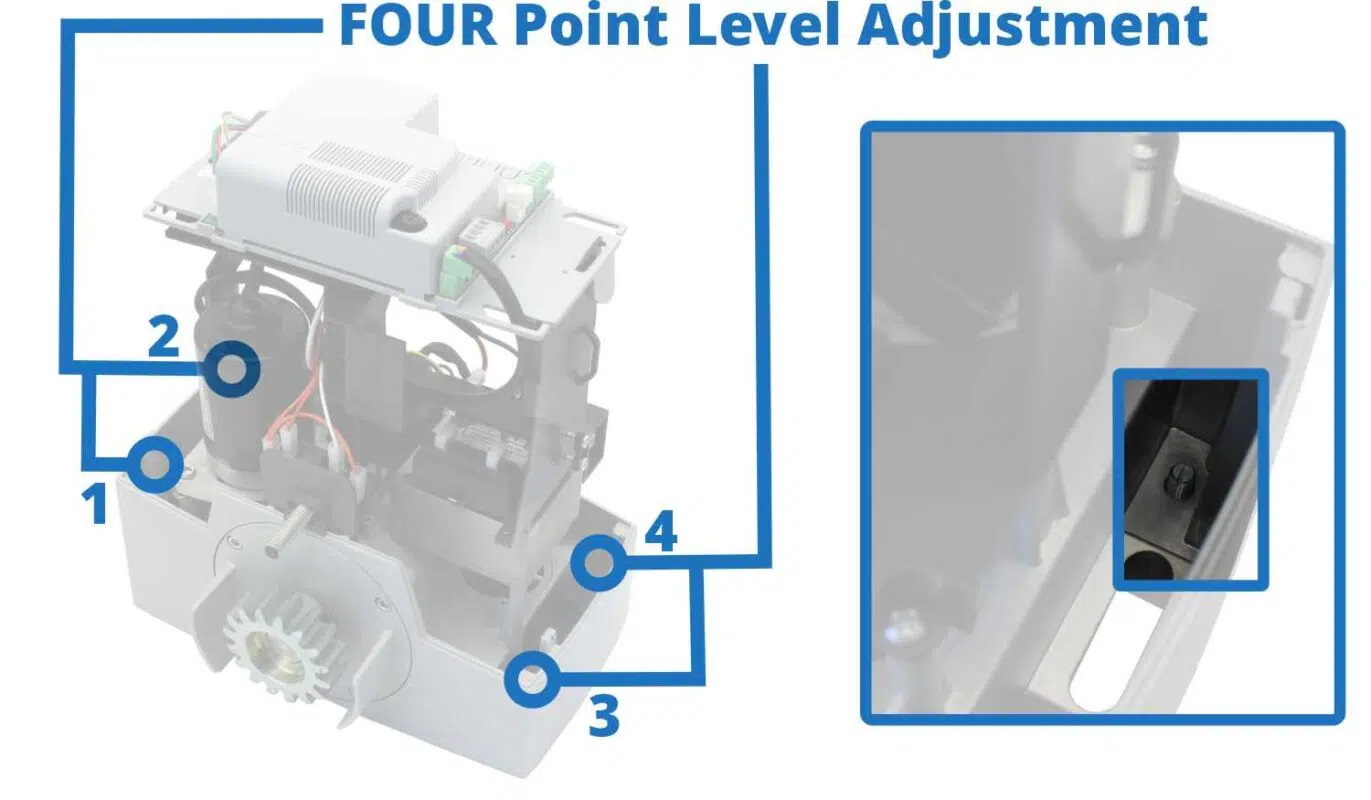 FOUR Point Level Adjustment

2

1

4

3