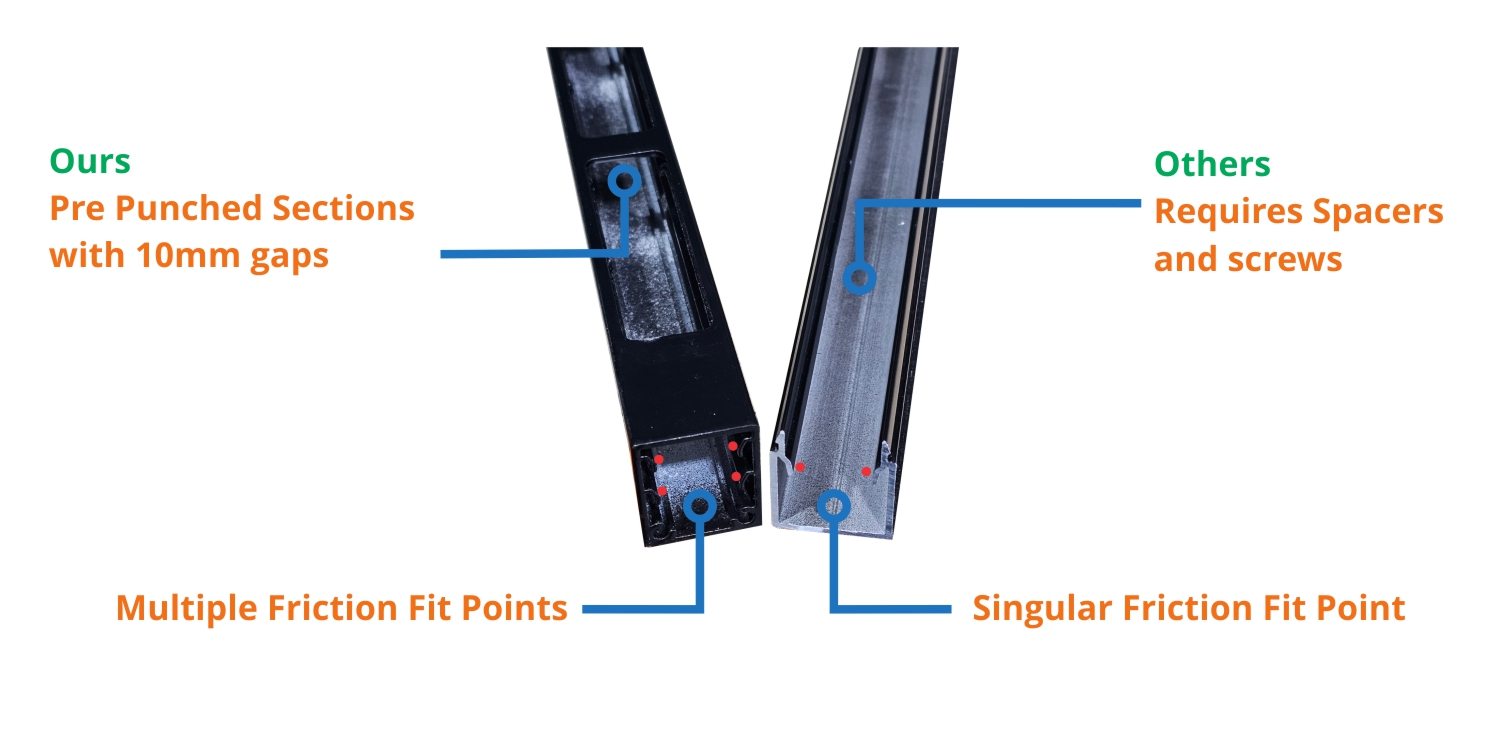 Ours
Pre Punched Sections with 10mm gaps

Others
Requires Spacers and screws

Multiple Friction Fit Points

Singular Friction Fit Point